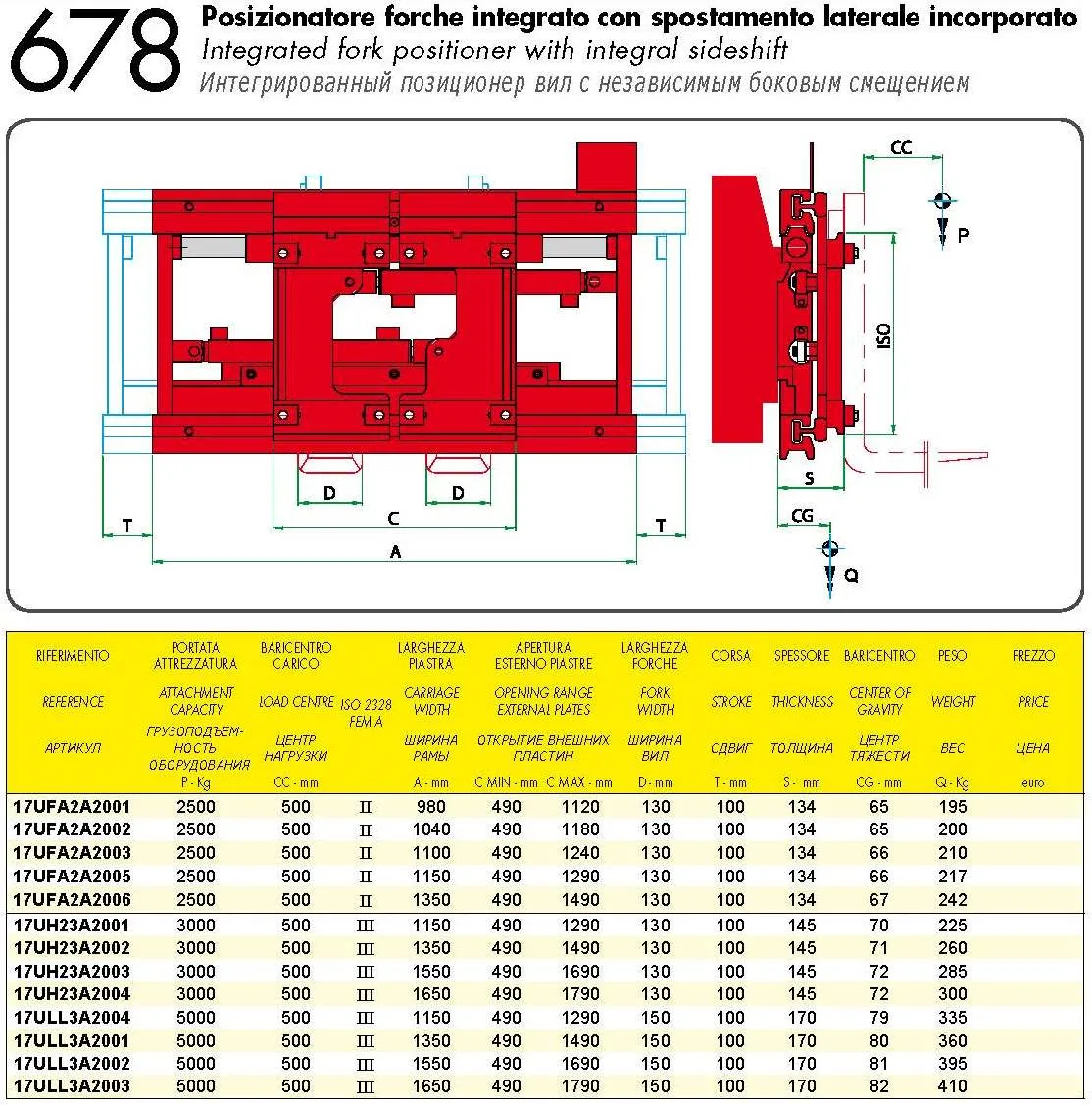 678 Posizionatore forche integrato con spostamento laterale incorporato
Integrated fork positioner with integral sideshift
Интегрированный позиционер вил с независимым боковым смещением

CC
P
ISO
S
CG
Q
D
D
C
T
T
A

| RIFERIMENTO REFERENCE АРТИКУЛ | PORTATA ATTREZZATURA ATTACHMENT CAPACITY ГРУЗОПОДЪЕМНОСТЬ ОБОРУДОВАНИЯ P - Kg | BARICENTRO CARICO LOAD CENTRE ЦЕНТР НАГРУЗКИ CC - mm | ISO 2328 FEM A | LARGHEZZA PIASTRA CARRIAGE WIDTH ШИРИНА РАМЫ A - mm | APERTURA ESTERNO PIASTRE OPENING RANGE EXTERNAL PLATES ОТКРЫТИЕ ВНЕШНИХ ПЛАСТИН C MIN - mm | C MAX - mm | LARGHEZZA FORCHE FORK WIDTH ШИРИНА ВИЛ D - mm | CORSA STROKE СДВИГ T - mm | SPESSORE THICKNESS ТОЛЩИНА S - mm | BARICENTRO CENTER OF GRAVITY ЦЕНТР ТЯЖЕСТИ CG - mm | PESO WEIGHT ВЕС Q - Kg | PREZZO PRICE ЦЕНА euro |
|---|---|---|---|---|---|---|---|---|---|---|---|---|
| 17UFA2A2001 | 2500 | 500 | II | 980 | 490 | 1120 | 130 | 100 | 134 | 65 | 195 | |
| 17UFA2A2002 | 2500 | 500 | II | 1040 | 490 | 1180 | 130 | 100 | 134 | 65 | 200 | |
| 17UFA2A2003 | 2500 | 500 | II | 1100 | 490 | 1240 | 130 | 100 | 134 | 66 | 210 | |
| 17UFA2A2005 | 2500 | 500 | II | 1150 | 490 | 1290 | 130 | 100 | 134 | 66 | 217 | |
| 17UFA2A2006 | 2500 | 500 | II | 1350 | 490 | 1490 | 130 | 100 | 134 | 67 | 242 | |
| 17UH23A2001 | 3000 | 500 | III | 1150 | 490 | 1290 | 130 | 100 | 145 | 70 | 225 | |
| 17UH23A2002 | 3000 | 500 | III | 1350 | 490 | 1490 | 130 | 100 | 145 | 71 | 260 | |
| 17UH23A2003 | 3000 | 500 | III | 1550 | 490 | 1690 | 130 | 100 | 145 | 72 | 285 | |
| 17UH23A2004 | 3000 | 500 | III | 1650 | 490 | 1790 | 130 | 100 | 145 | 72 | 300 | |
| 17ULL3A2004 | 5000 | 500 | III | 1150 | 490 | 1290 | 150 | 100 | 170 | 79 | 335 | |
| 17ULL3A2001 | 5000 | 500 | III | 1350 | 490 | 1490 | 150 | 100 | 170 | 80 | 360 | |
| 17ULL3A2002 | 5000 | 500 | III | 1550 | 490 | 1690 | 150 | 100 | 170 | 81 | 395 | |
| 17ULL3A2003 | 5000 | 500 | III | 1650 | 490 | 1790 | 150 | 100 | 170 | 82 | 410 | |